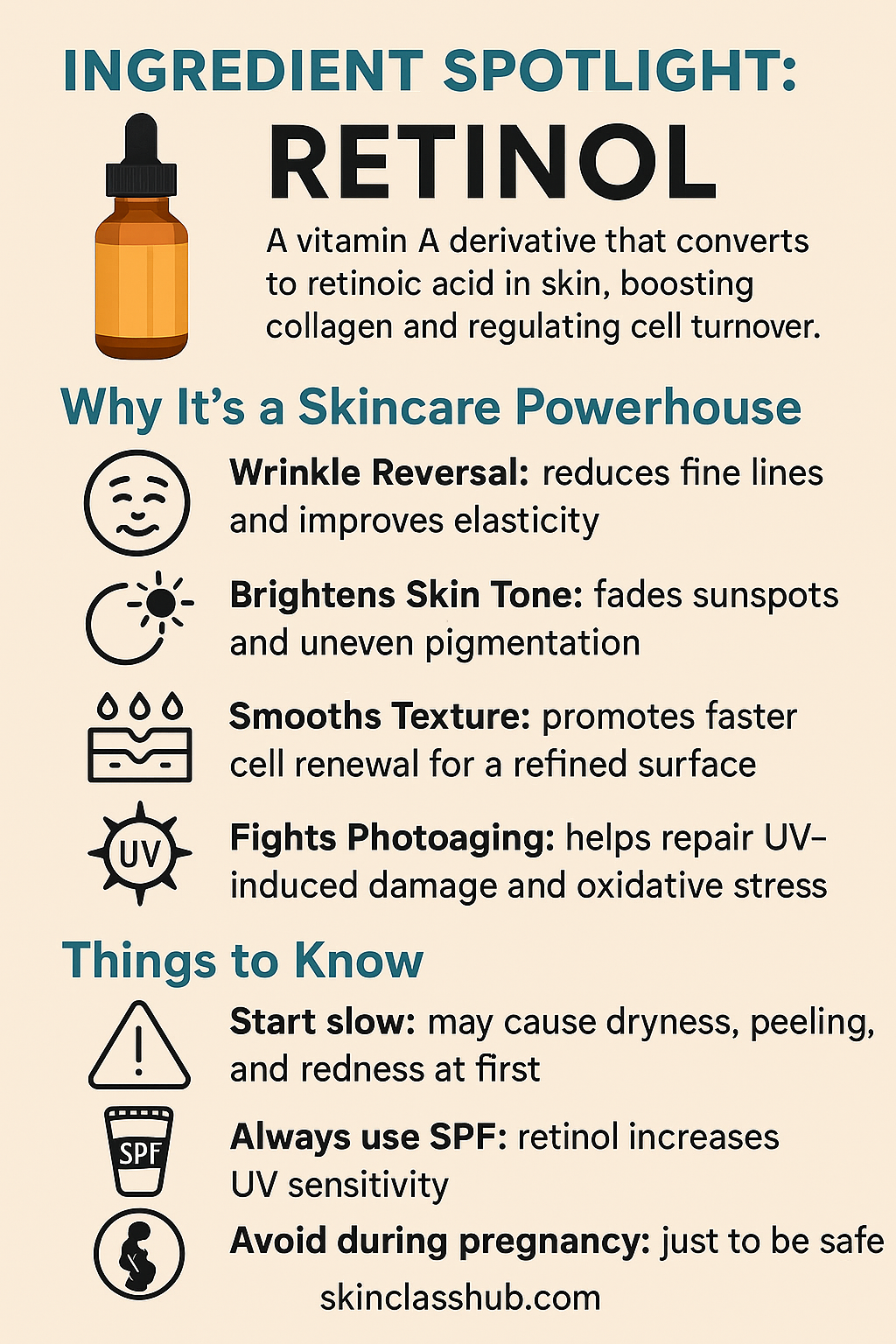 INGREDIENT SPOTLIGHT:

RETINOL

A vitamin A derivative that converts to retinoic acid in skin, boosting collagen and regulating cell turnover.

Why It's a Skincare Powerhouse

Wrinkle Reversal: reduces fine lines and improves elasticity

Brightens Skin Tone: fades sunspots and uneven pigmentation

Smooths Texture: promotes faster cell renewal for a refined surface

UV

Fights Photoaging: helps repair UV-induced damage and oxidative stress

Things to Know

Start slow: may cause dryness, peeling, and redness at first

SPF

Always use SPF: retinol increases UV sensitivity

Avoid during pregnancy: just to be safe

skinclasshub.com